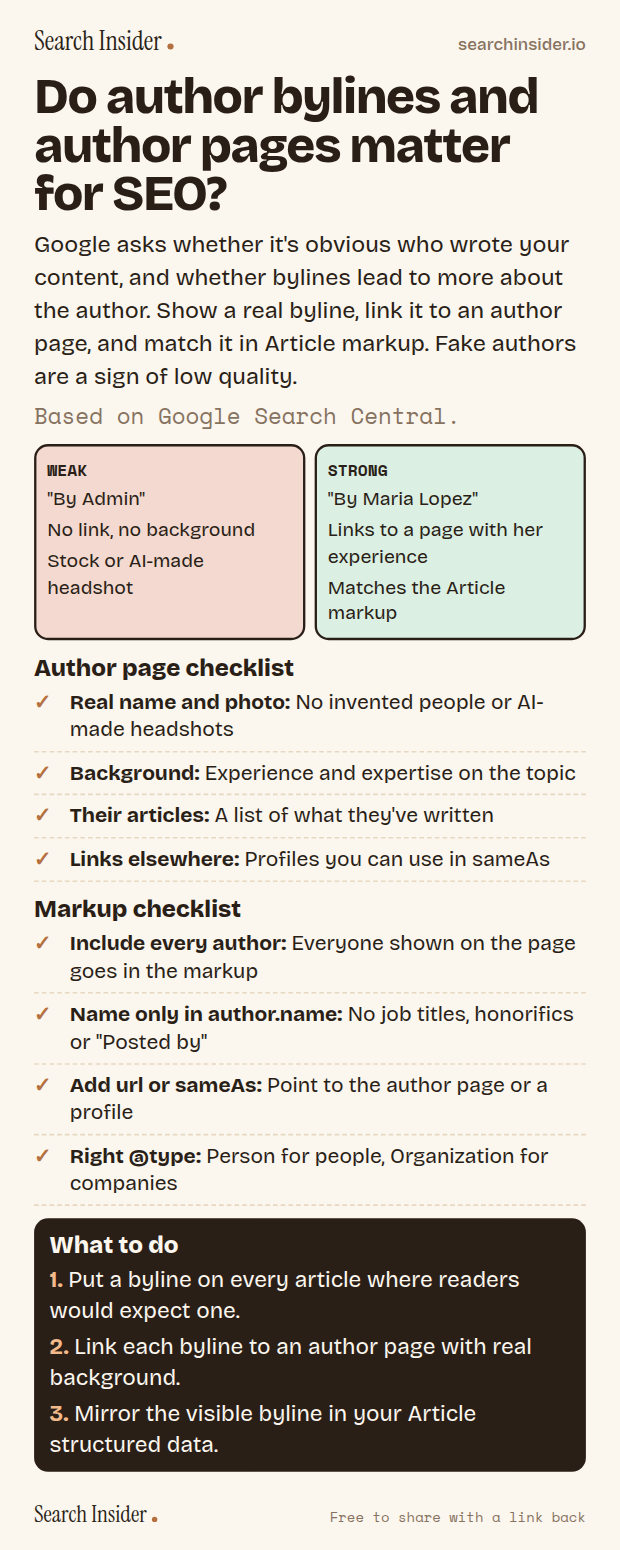 Search Insider.
searchinsider.io

Do author bylines and author pages matter for SEO?

Google asks whether it's obvious who wrote your content, and whether bylines lead to more about the author. Show a real byline, link it to an author page, and match it in Article markup. Fake authors are a sign of low quality.

Based on Google Search Central.

WEAK
"By Admin"
No link, no background
Stock or AI-made headshot

STRONG
"By Maria Lopez"
Links to a page with her experience
Matches the Article markup

Author page checklist
✓ Real name and photo: No invented people or AI-made headshots
✓ Background: Experience and expertise on the topic
✓ Their articles: A list of what they've written
✓ Links elsewhere: Profiles you can use in sameAs

Markup checklist
✓ Include every author: Everyone shown on the page goes in the markup
✓ Name only in author.name: No job titles, honorifics or "Posted by"
✓ Add url or sameAs: Point to the author page or a profile
✓ Right @type: Person for people, Organization for companies

What to do
1. Put a byline on every article where readers would expect one.
2. Link each byline to an author page with real background.
3. Mirror the visible byline in your Article structured data.

Search Insider.
Free to share with a link back